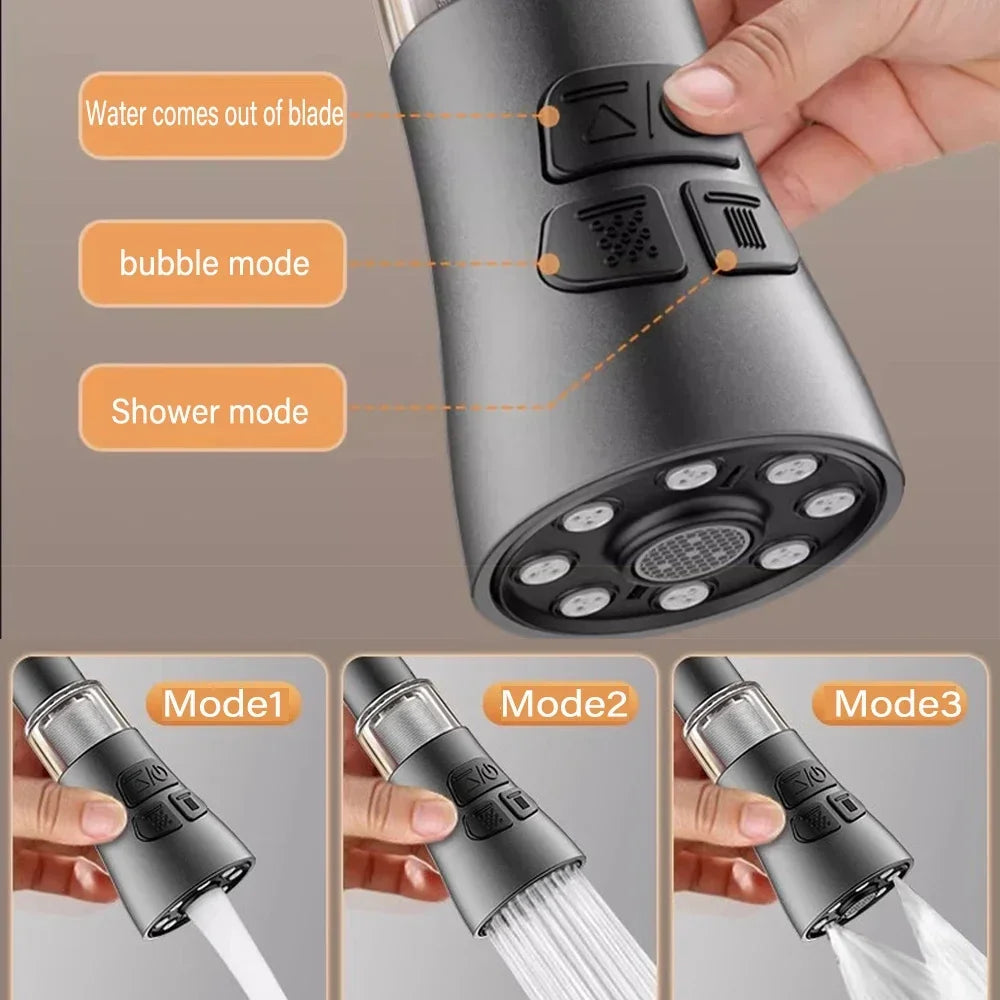 Water comes out of blade

bubble mode

Shower mode

Mode1

Mode2

Mode3